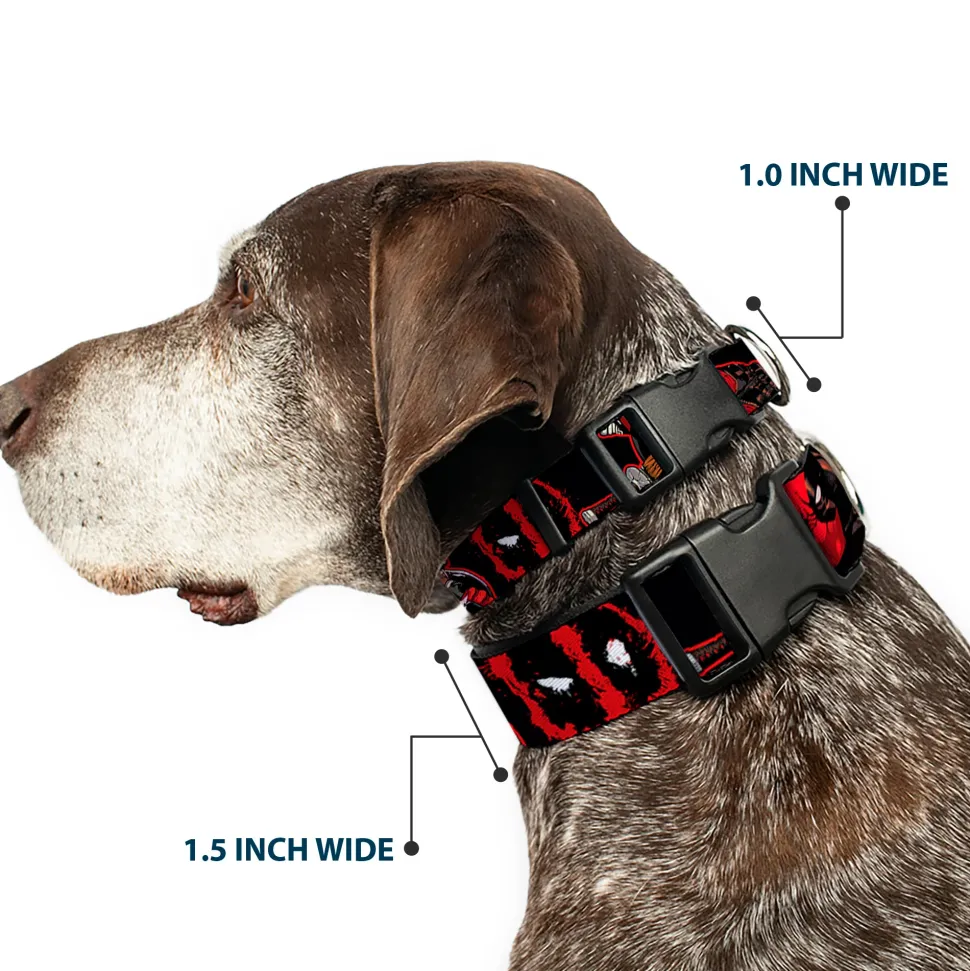 1.0 INCH WIDE

1.5 INCH WIDE