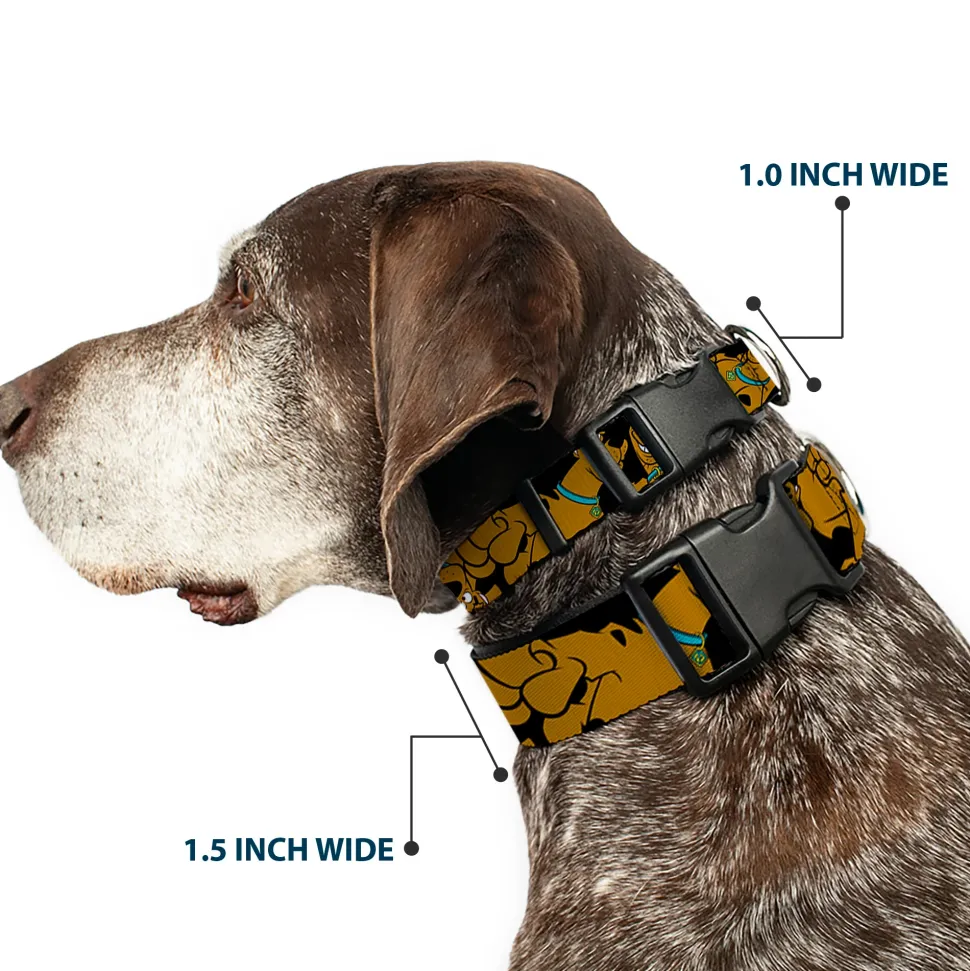 1.0 INCH WIDE

1.5 INCH WIDE